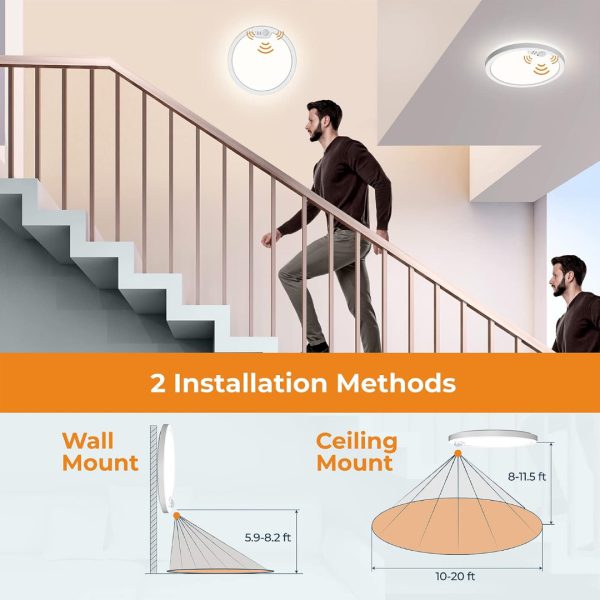 2 Installation Methods

Wall Mount

5.9-8.2 ft

Ceiling Mount

8-11.5 ft

10-20 ft